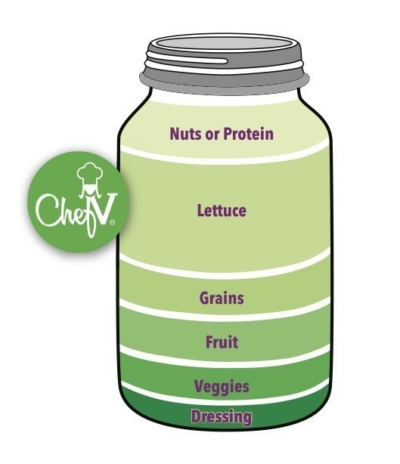 ChefV®

Nuts or Protein

Lettuce

Grains

Fruit

Veggies

Dressing